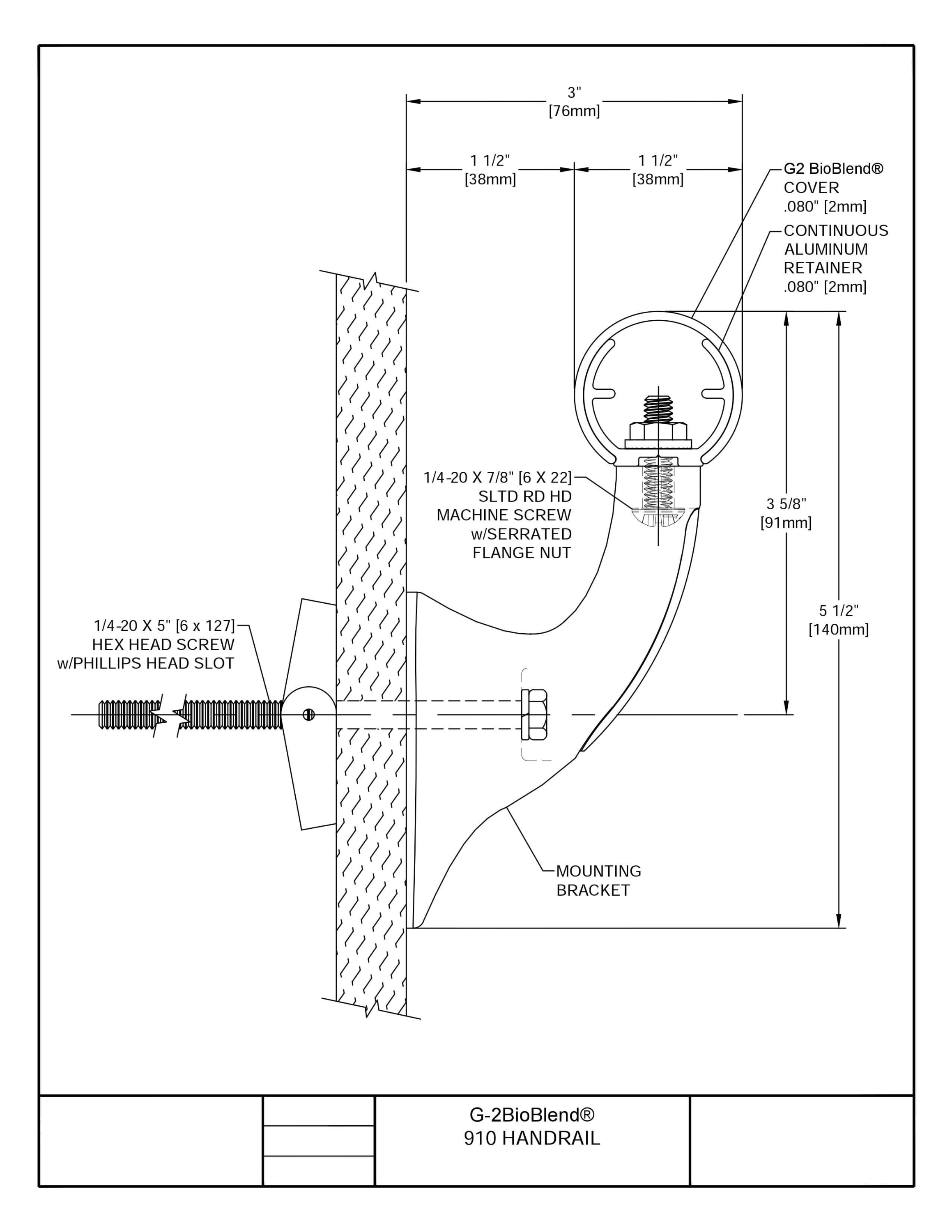 3"
[76mm]

1 1/2"
[38mm]

1 1/2"
[38mm]

G2 BioBlend®
COVER
.080" [2mm]

CONTINUOUS
ALUMINUM
RETAINER
.080" [2mm]

1/4-20 X 7/8" [6 X 22]
SLTD RD HD
MACHINE SCREW
w/SERRATED
FLANGE NUT

3 5/8"
[91mm]

5 1/2"
[140mm]

1/4-20 X 5" [6 x 127]
HEX HEAD SCREW
w/PHILLIPS HEAD SLOT

MOUNTING
BRACKET

G-2BioBlend®
910 HANDRAIL